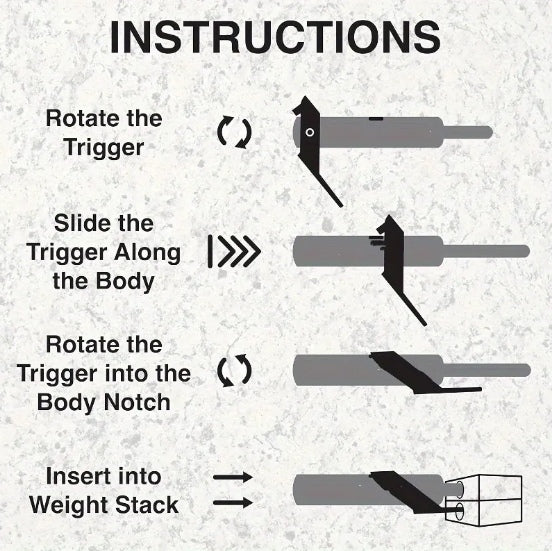 INSTRUCTIONS

Rotate the Trigger

Slide the Trigger Along the Body

Rotate the Trigger into the Body Notch

Insert into Weight Stack